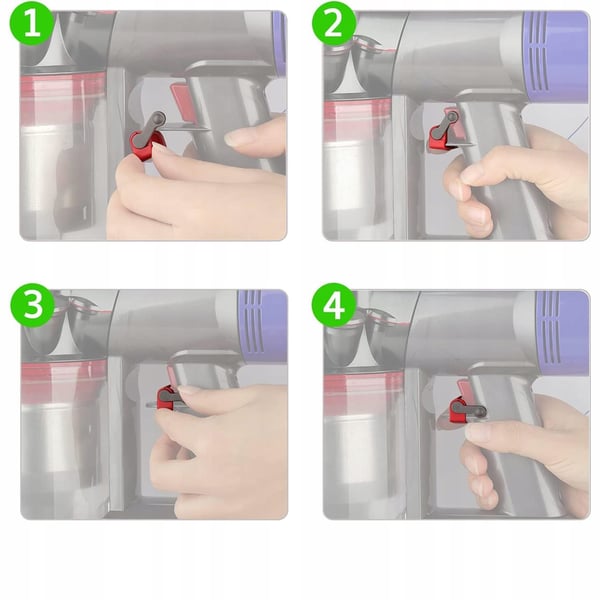 1

2

3

4