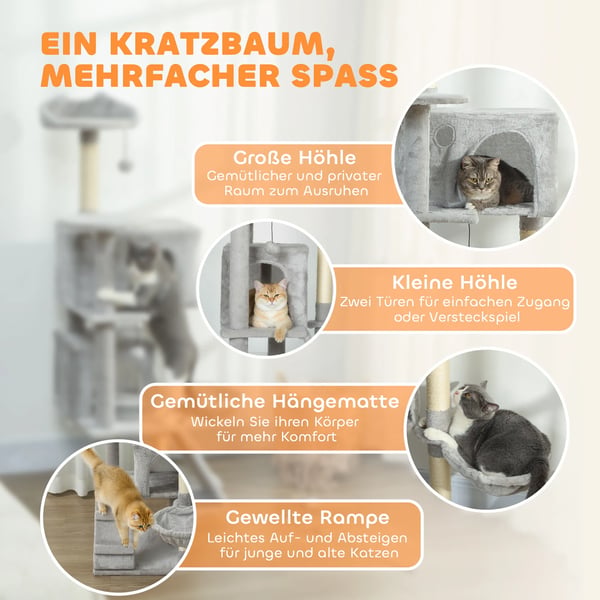 EIN KRATZBAUM, MEHRFACHER SPASS

Große Höhle
Gemütlicher und privater Raum zum Ausruhen

Kleine Höhle
Zwei Türen für einfachen Zugang oder Versteckspiel

Gemütliche Hängematte
Wickeln Sie ihren Körper für mehr Komfort

Gewellte Rampe
Leichtes Auf- und Absteigen für junge und alte Katzen