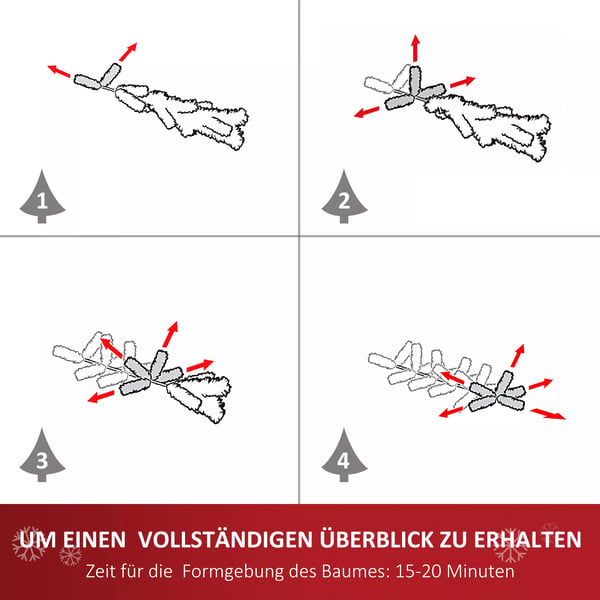 1

2

3

4

UM EINEN VOLLSTÄNDIGEN ÜBERBLICK ZU ERHALTEN

Zeit für die Formgebung des Baumes: 15-20 Minuten