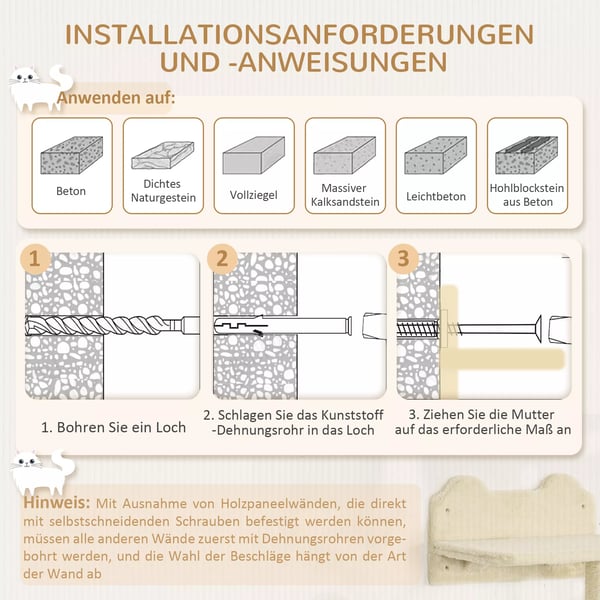 INSTALLATIONSANFORDERUNGEN UND -ANWEISUNGEN

Anwenden auf:

Beton

Dichtes Naturgestein

Vollziegel

Massiver Kalksandstein

Leichtbeton

Hohlblockstein aus Beton

1

2

3

1. Bohren Sie ein Loch

2. Schlagen Sie das Kunststoff -Dehnungsrohr in das Loch

3. Ziehen Sie die Mutter auf das erforderliche Maß an

Hinweis: Mit Ausnahme von Holzpaneelwänden, die direkt mit selbstschneidenden Schrauben befestigt werden können, müssen alle anderen Wände zuerst mit Dehnungsrohren vorgebohrt werden, und die Wahl der Beschläge hängt von der Art der Wand ab