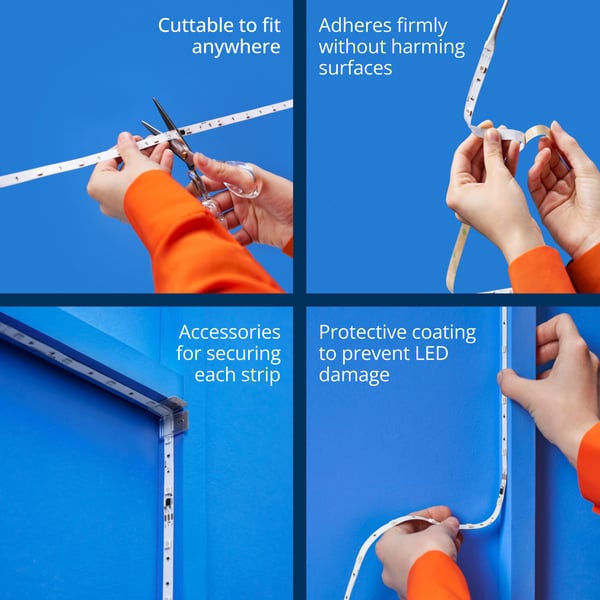 Cuttable to fit anywhere

Adheres firmly without harming surfaces

Accessories for securing each strip

Protective coating to prevent LED damage