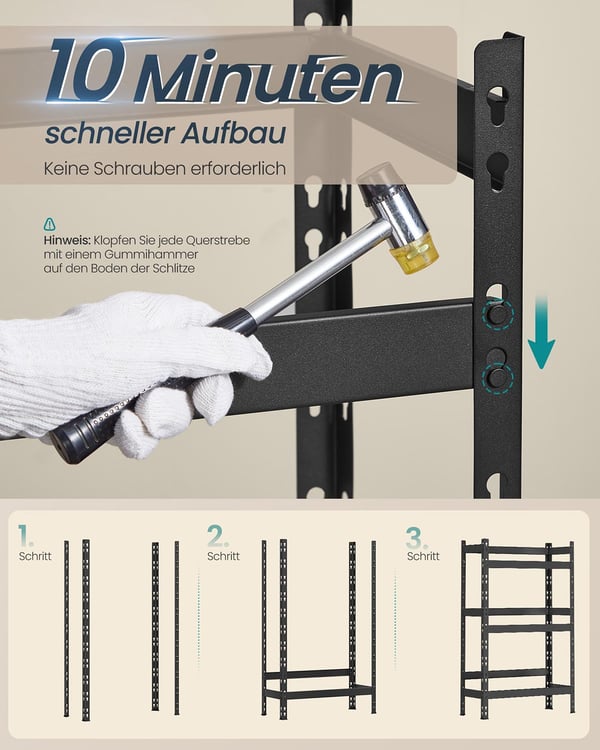 10 Minuten
schneller Aufbau
Keine Schrauben erforderlich

Hinweis: Klopfen Sie jede Querstrebe mit einem Gummihammer auf den Boden der Schlitze

1.
Schritt

2.
Schritt

3.
Schritt