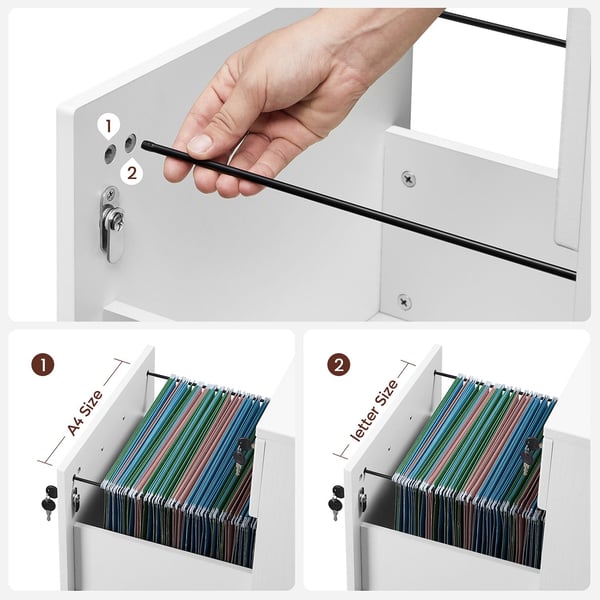 1

2

1

A4 Size

2

letter Size