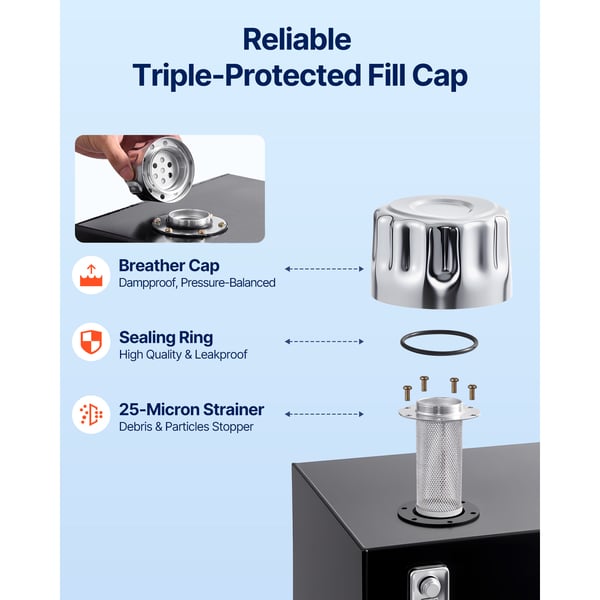 Reliable
Triple-Protected Fill Cap

Breather Cap
Dampproof, Pressure-Balanced

Sealing Ring
High Quality & Leakproof

25-Micron Strainer
Debris & Particles Stopper