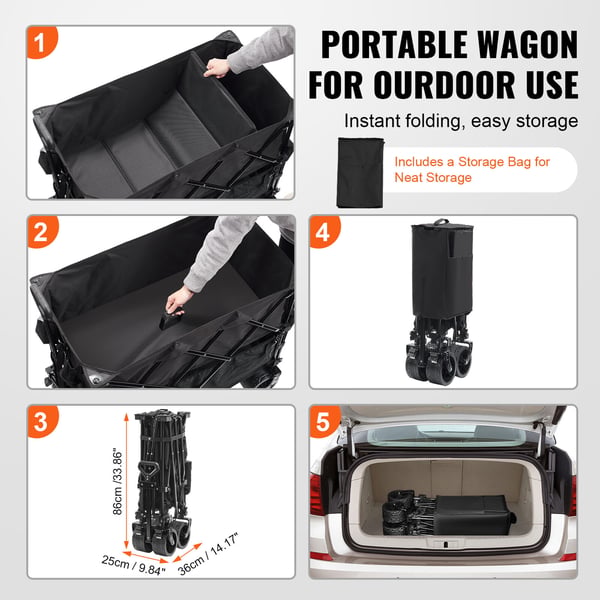 1

PORTABLE WAGON FOR OURDOOR USE

Instant folding, easy storage

Includes a Storage Bag for Neat Storage

2

4

3

86cm /33.86"

25cm / 9.84"

36cm / 14.17"

5