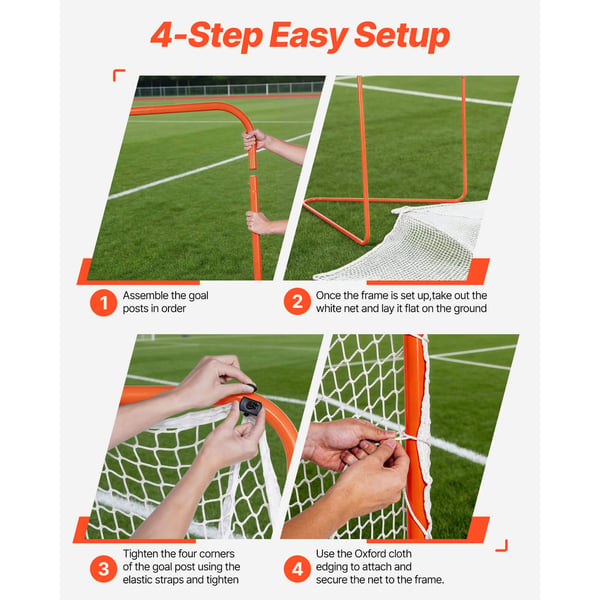 4-Step Easy Setup

1 Assemble the goal posts in order

2 Once the frame is set up,take out the white net and lay it flat on the ground

3 Tighten the four corners of the goal post using the elastic straps and tighten

4 Use the Oxford cloth edging to attach and secure the net to the frame.