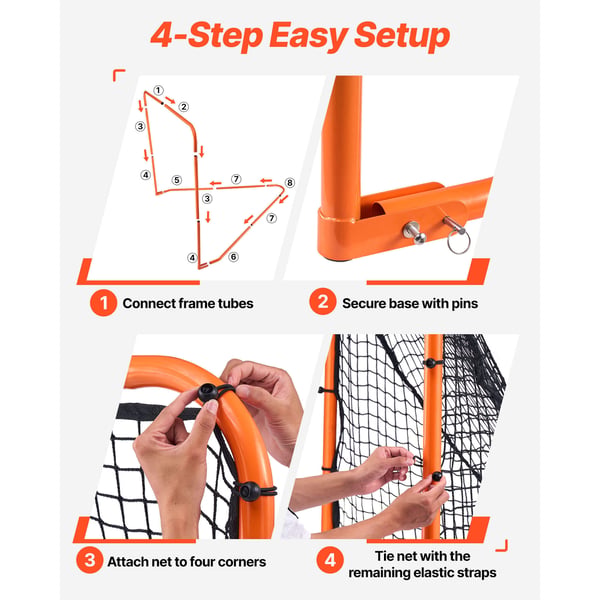 4-Step Easy Setup

① ② ③ ④ ⑤ ⑦ ⑧ ③ ⑦ ④ ⑥

1 Connect frame tubes

2 Secure base with pins

3 Attach net to four corners

4 Tie net with the remaining elastic straps