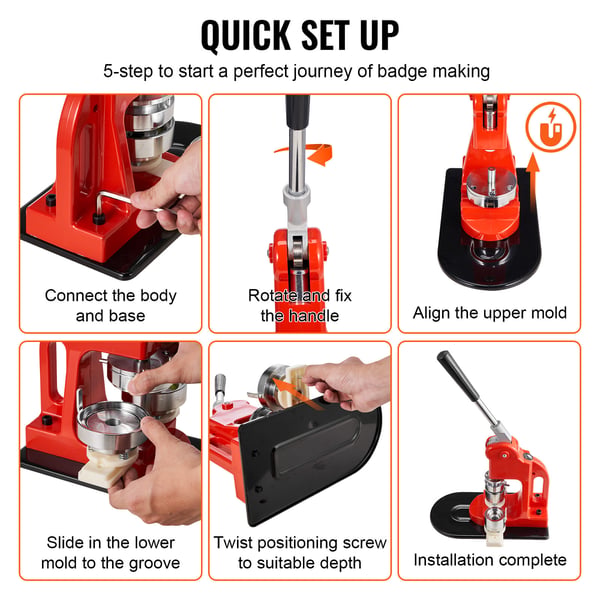 QUICK SET UP

5-step to start a perfect journey of badge making

Connect the body and base

Rotate and fix the handle

Align the upper mold

Slide in the lower mold to the groove

Twist positioning screw to suitable depth

Installation complete