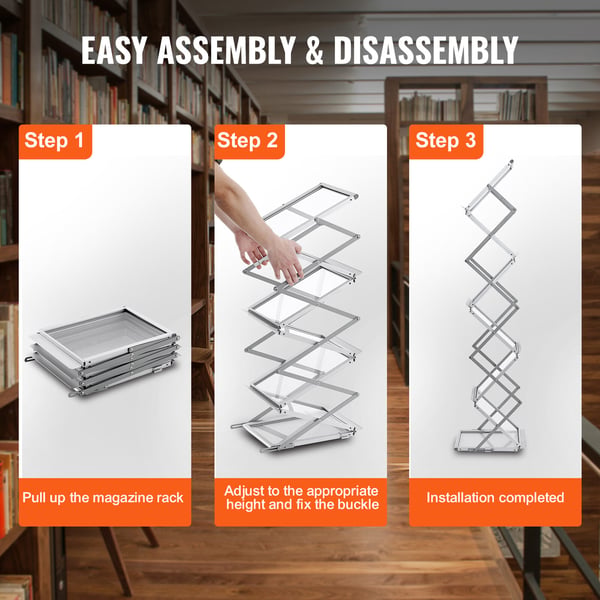 EASY ASSEMBLY & DISASSEMBLY

Step 1

Pull up the magazine rack

Step 2

Adjust to the appropriate height and fix the buckle

Step 3

Installation completed