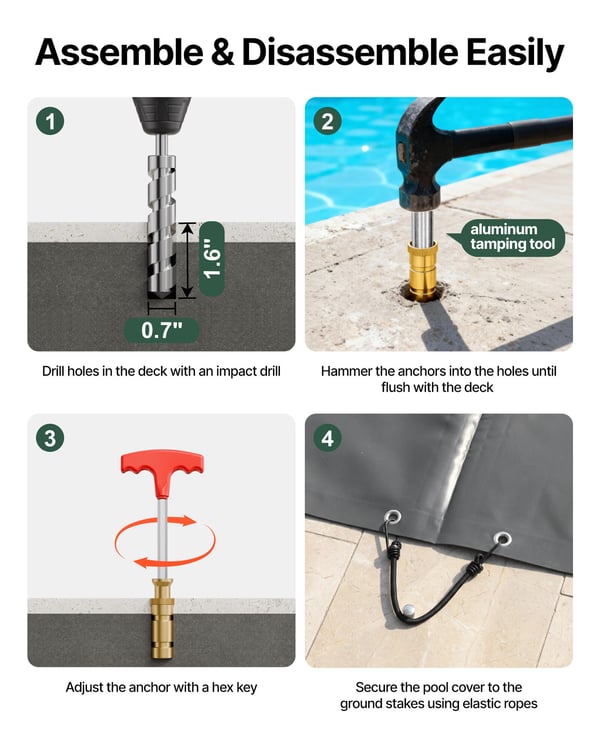 Assemble & Disassemble Easily

1

1.6"

0.7"

Drill holes in the deck with an impact drill

2

aluminum tamping tool

Hammer the anchors into the holes until flush with the deck

3

Adjust the anchor with a hex key

4

Secure the pool cover to the ground stakes using elastic ropes