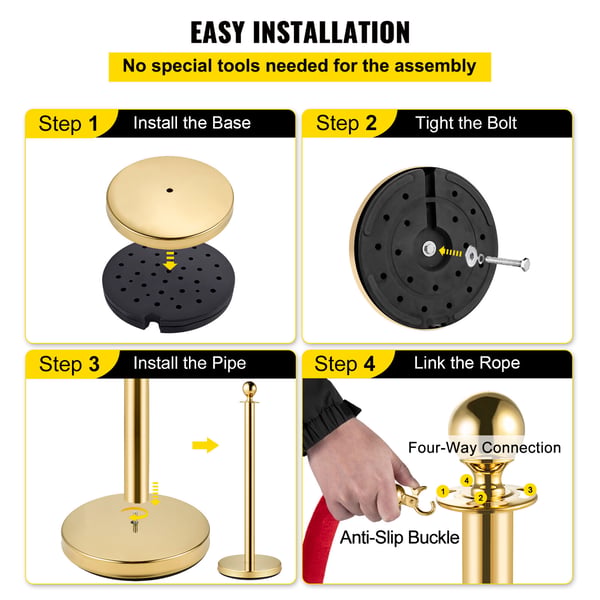 EASY INSTALLATION

No special tools needed for the assembly

Step 1 Install the Base

Step 2 Tight the Bolt

Step 3 Install the Pipe

Step 4 Link the Rope

Four-Way Connection

1 4 2 3

Anti-Slip Buckle