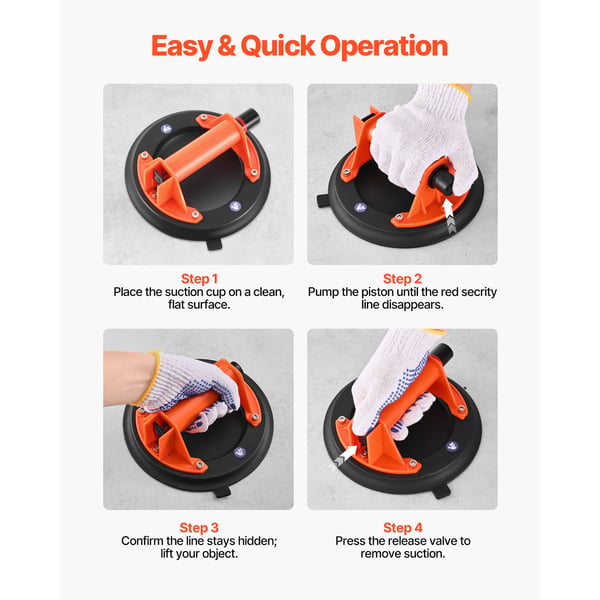 Easy & Quick Operation

Step 1
Place the suction cup on a clean, flat surface.

Step 2
Pump the piston until the red secrity line disappears.

Step 3
Confirm the line stays hidden; lift your object.

Step 4
Press the release valve to remove suction.