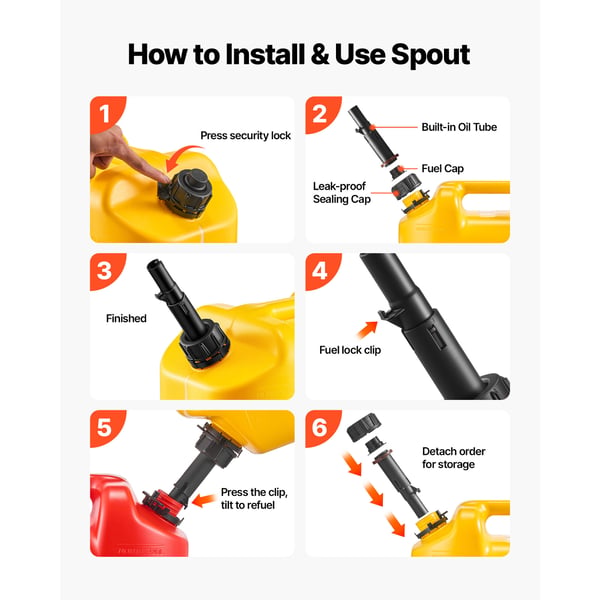 How to Install & Use Spout

1

Press security lock

2

Built-in Oil Tube

Fuel Cap

Leak-proof Sealing Cap

3

Finished

4

Fuel lock clip

5

Press the clip, tilt to refuel

6

Detach order for storage