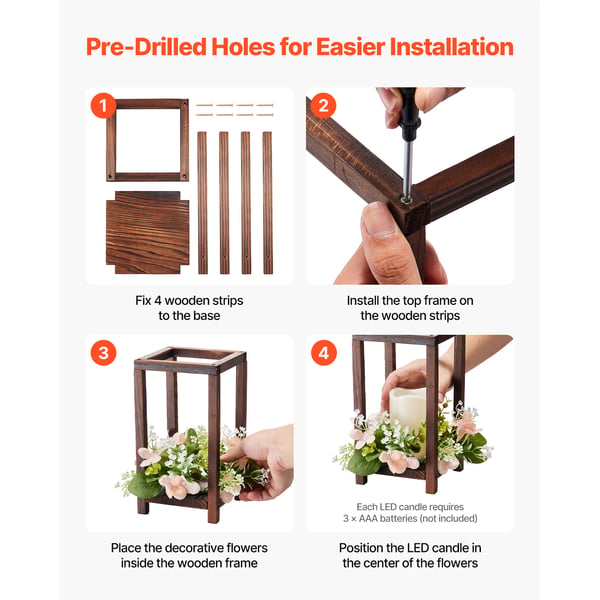 Pre-Drilled Holes for Easier Installation

1

Fix 4 wooden strips to the base

2

Install the top frame on the wooden strips

3

Place the decorative flowers inside the wooden frame

4

Each LED candle requires 3 × AAA batteries (not included)

Position the LED candle in the center of the flowers