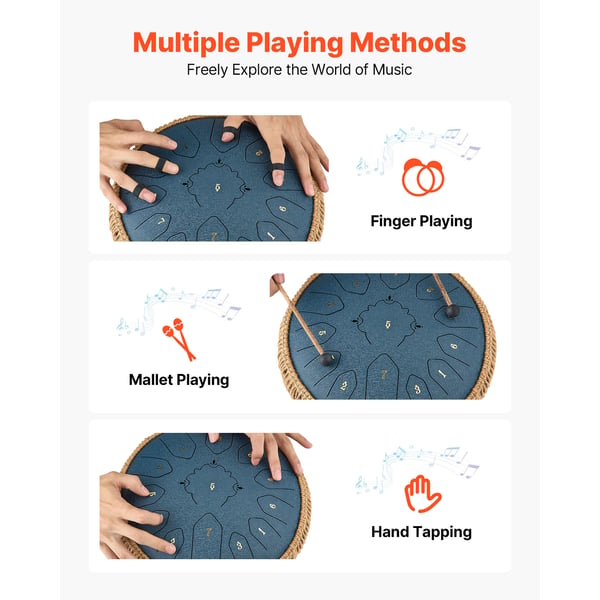 Multiple Playing Methods
Freely Explore the World of Music

Finger Playing

Mallet Playing

Hand Tapping