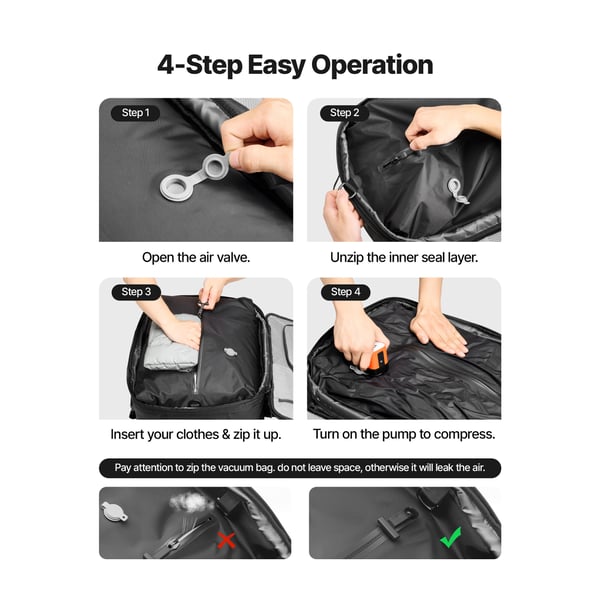 4-Step Easy Operation

Step 1

Open the air valve.

Step 2

Unzip the inner seal layer.

Step 3

Insert your clothes & zip it up.

Step 4

Turn on the pump to compress.

Pay attention to zip the vacuum bag. do not leave space, otherwise it will leak the air.