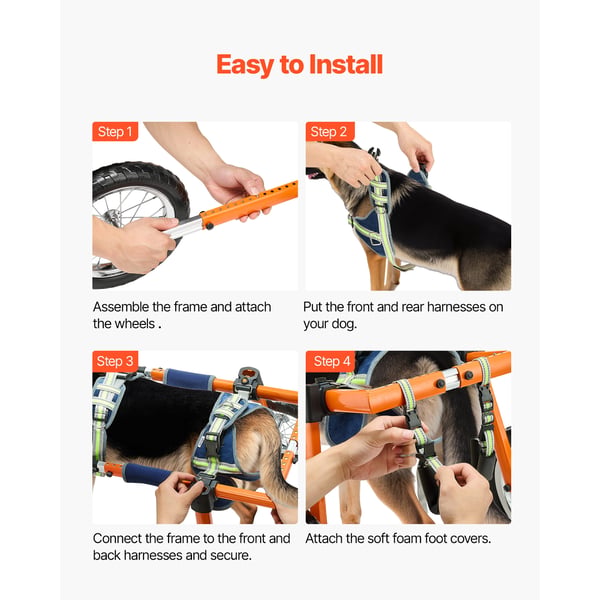 Easy to Install

Step 1

Assemble the frame and attach the wheels .

Step 2

Put the front and rear harnesses on your dog.

Step 3

Connect the frame to the front and back harnesses and secure.

Step 4

Attach the soft foam foot covers.