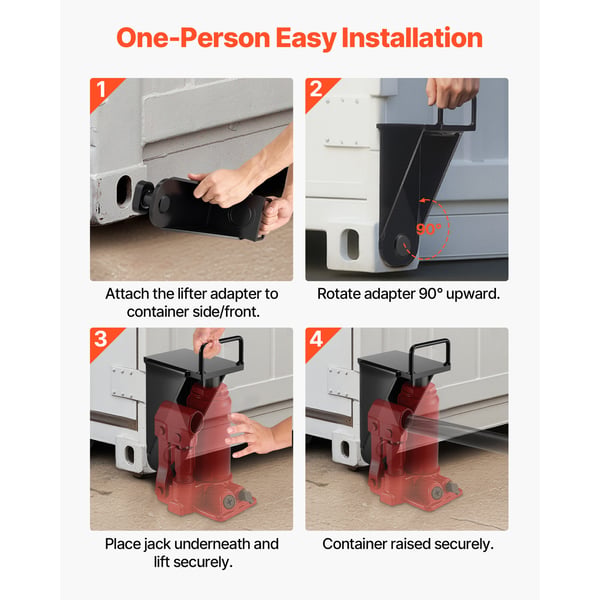 One-Person Easy Installation

1

Attach the lifter adapter to container side/front.

2

90°

Rotate adapter 90° upward.

3

Place jack underneath and lift securely.

4

Container raised securely.