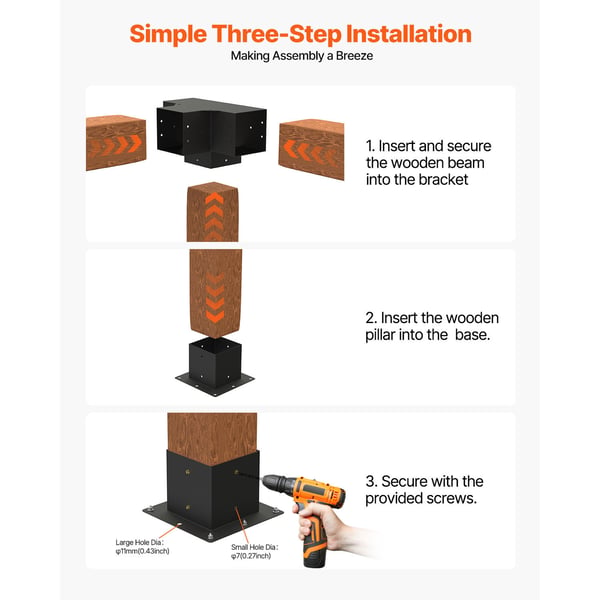 Simple Three-Step Installation
Making Assembly a Breeze

1. Insert and secure the wooden beam into the bracket

2. Insert the wooden pillar into the base.

3. Secure with the provided screws.

Large Hole Dia: φ11mm(0.43inch)

Small Hole Dia: φ7(0.27inch)