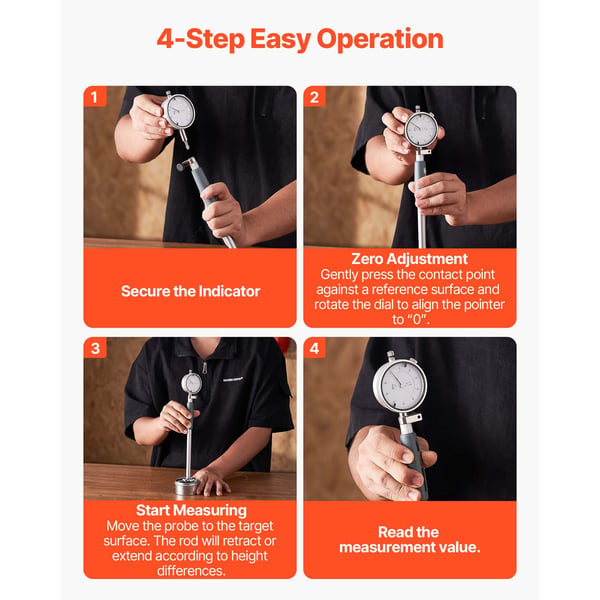 4-Step Easy Operation

1

Secure the Indicator

2

Zero Adjustment
Gently press the contact point against a reference surface and rotate the dial to align the pointer to “0”.

3

Start Measuring
Move the probe to the target surface. The rod will retract or extend according to height differences.

4

Read the measurement value.