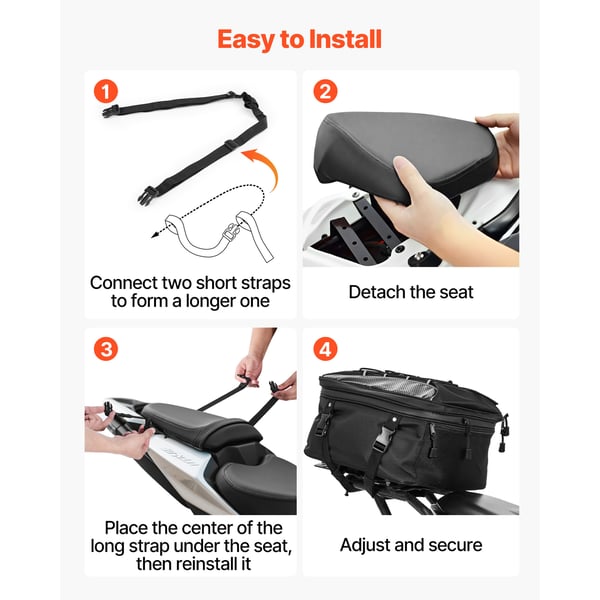 Easy to Install

1

Connect two short straps to form a longer one

2

Detach the seat

3

Place the center of the long strap under the seat, then reinstall it

4

Adjust and secure