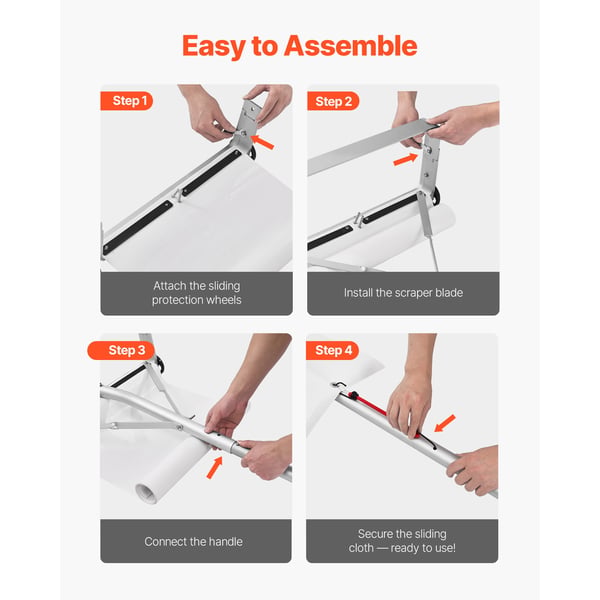 Easy to Assemble

Step 1

Attach the sliding protection wheels

Step 2

Install the scraper blade

Step 3

Connect the handle

Step 4

Secure the sliding cloth — ready to use!