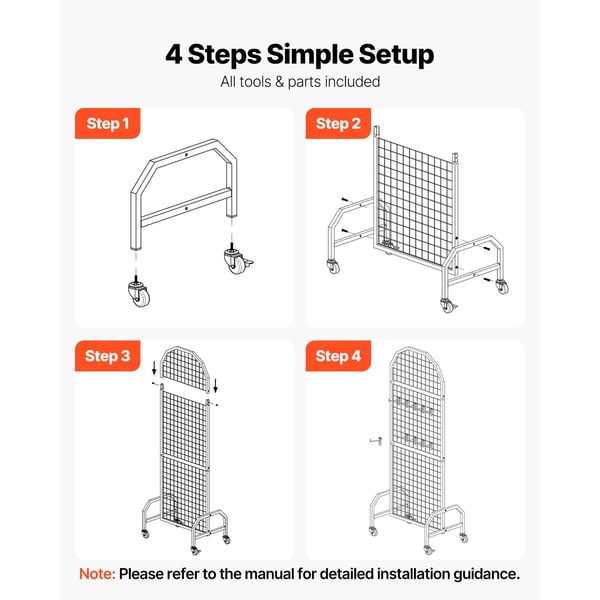 4 Steps Simple Setup

All tools & parts included

Step 1

Step 2

Step 3

Step 4

Note: Please refer to the manual for detailed installation guidance.