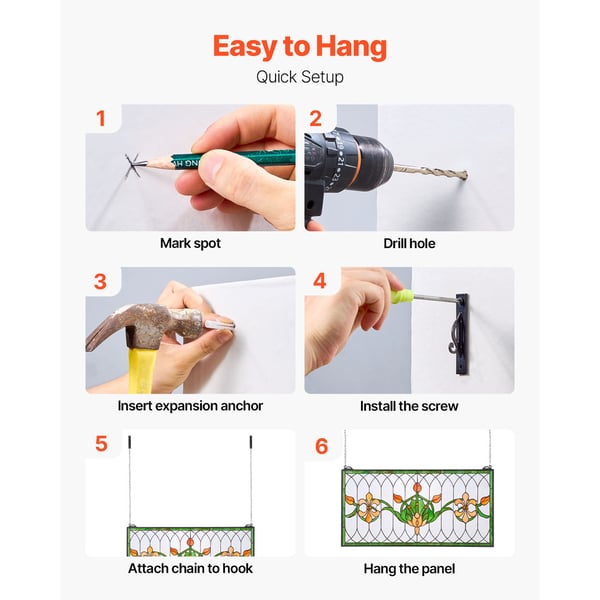 Easy to Hang
Quick Setup

1
Mark spot

2
Drill hole

3
Insert expansion anchor

4
Install the screw

5
Attach chain to hook

6
Hang the panel