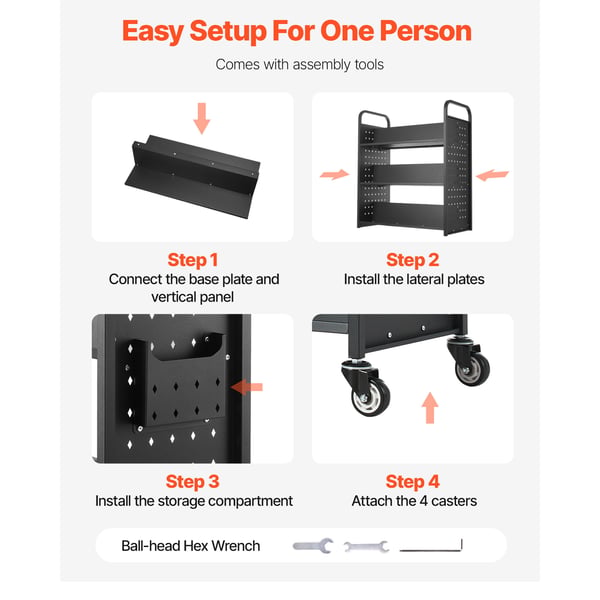 Easy Setup For One Person

Comes with assembly tools

Step 1
Connect the base plate and vertical panel

Step 2
Install the lateral plates

Step 3
Install the storage compartment

Step 4
Attach the 4 casters

Ball-head Hex Wrench