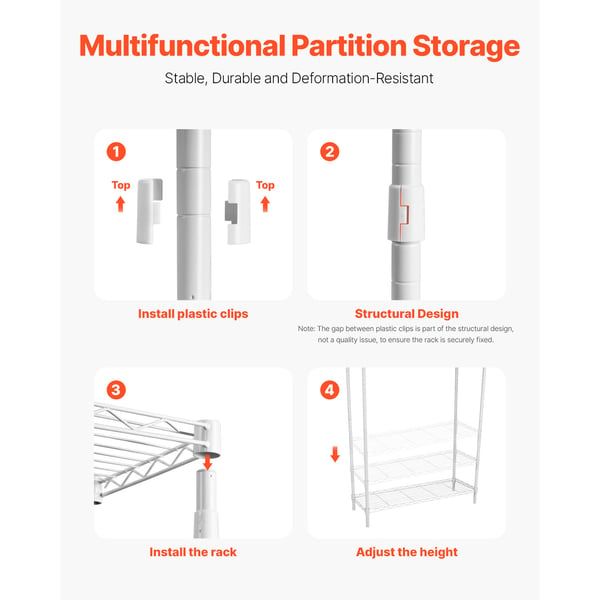 Multifunctional Partition Storage

Stable, Durable and Deformation-Resistant

1

Top

Top

Install plastic clips

2

Structural Design

Note: The gap between plastic clips is part of the structural design, not a quality issue, to ensure the rack is securely fixed.

3

Install the rack

4

Adjust the height