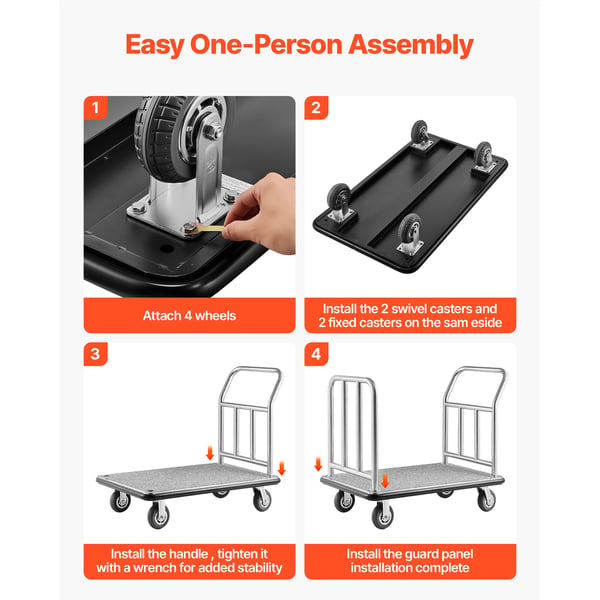 Easy One-Person Assembly

1

Attach 4 wheels

2

Install the 2 swivel casters and 2 fixed casters on the sam eside

3

Install the handle , tighten it with a wrench for added stability

4

Install the guard panel installation complete