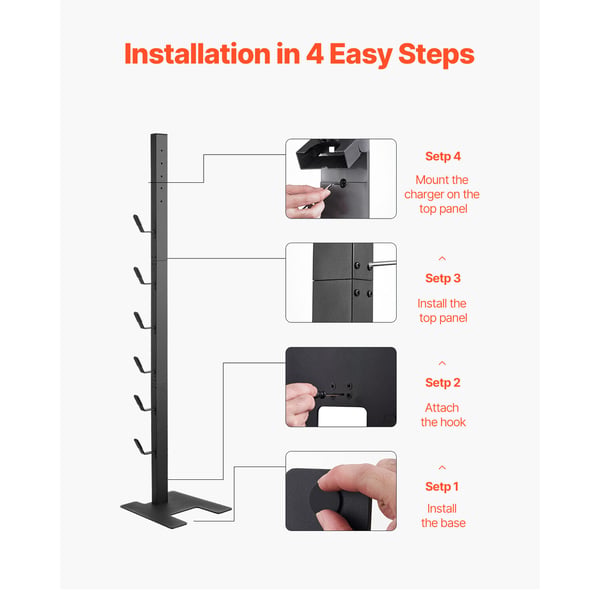 Installation in 4 Easy Steps

Setp 4
Mount the charger on the top panel

^
Setp 3
Install the top panel

^
Setp 2
Attach the hook

^
Setp 1
Install the base