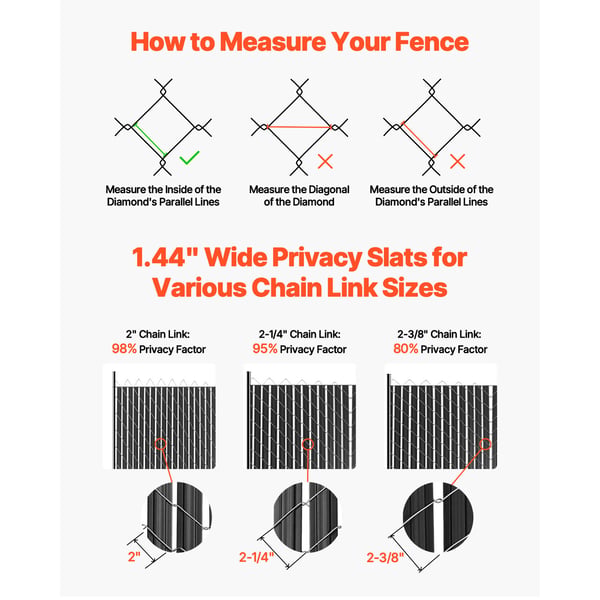 How to Measure Your Fence

Measure the Inside of the Diamond's Parallel Lines

Measure the Diagonal of the Diamond

Measure the Outside of the Diamond's Parallel Lines

1.44" Wide Privacy Slats for Various Chain Link Sizes

2" Chain Link:
98% Privacy Factor

2-1/4" Chain Link:
95% Privacy Factor

2-3/8" Chain Link:
80% Privacy Factor

2"

2-1/4"

2-3/8"