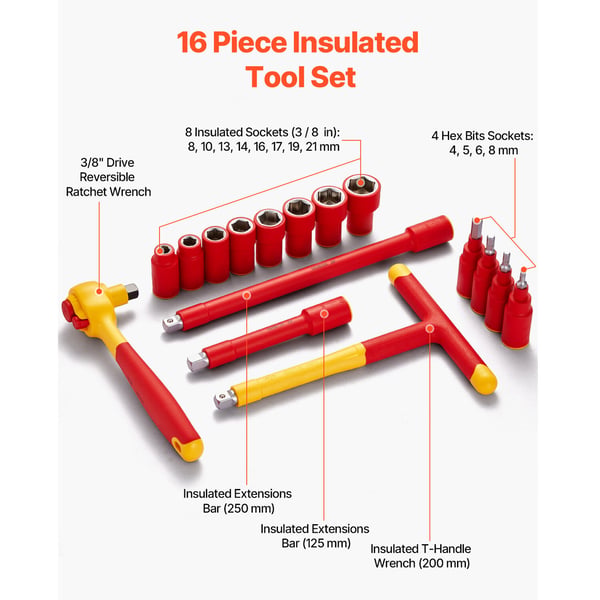 16 Piece Insulated Tool Set

3/8" Drive Reversible Ratchet Wrench

8 Insulated Sockets (3 / 8 in): 8, 10, 13, 14, 16, 17, 19, 21 mm

4 Hex Bits Sockets: 4, 5, 6, 8 mm

Insulated Extensions Bar (250 mm)

Insulated Extensions Bar (125 mm)

Insulated T-Handle Wrench (200 mm)