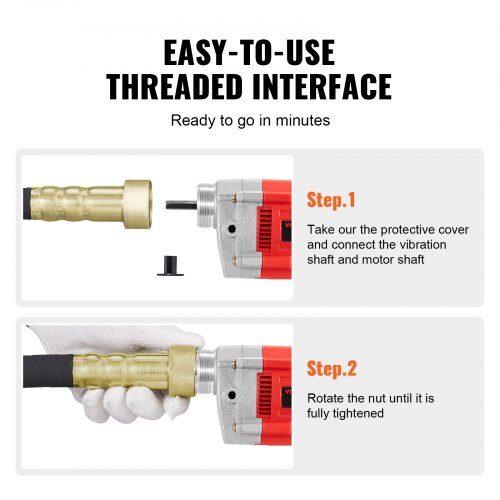 EASY-TO-USE
THREADED INTERFACE

Ready to go in minutes

Step.1

Take our the protective cover and connect the vibration shaft and motor shaft

Step.2

Rotate the nut until it is fully tightened