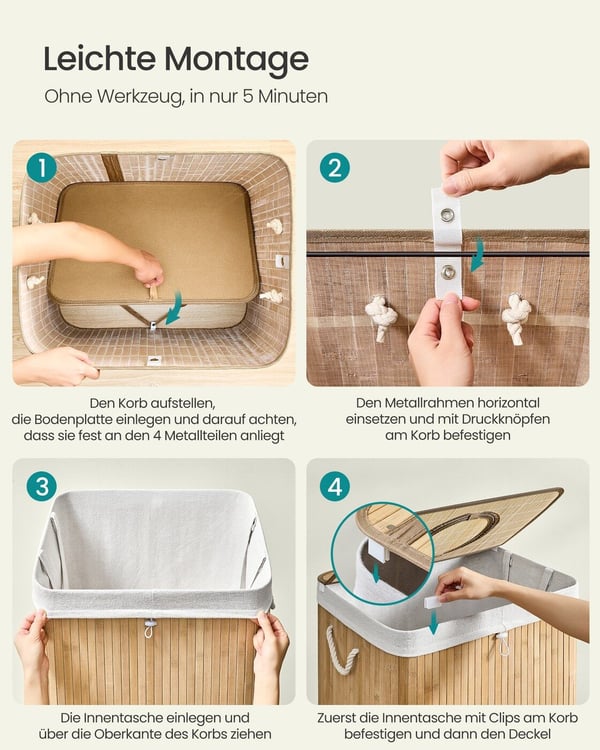 Leichte Montage

Ohne Werkzeug, in nur 5 Minuten

1

Den Korb aufstellen, die Bodenplatte einlegen und darauf achten, dass sie fest an den 4 Metallteilen anliegt

2

Den Metallrahmen horizontal einsetzen und mit Druckknöpfen am Korb befestigen

3

Die Innentasche einlegen und über die Oberkante des Korbs ziehen

4

Zuerst die Innentasche mit Clips am Korb befestigen und dann den Deckel