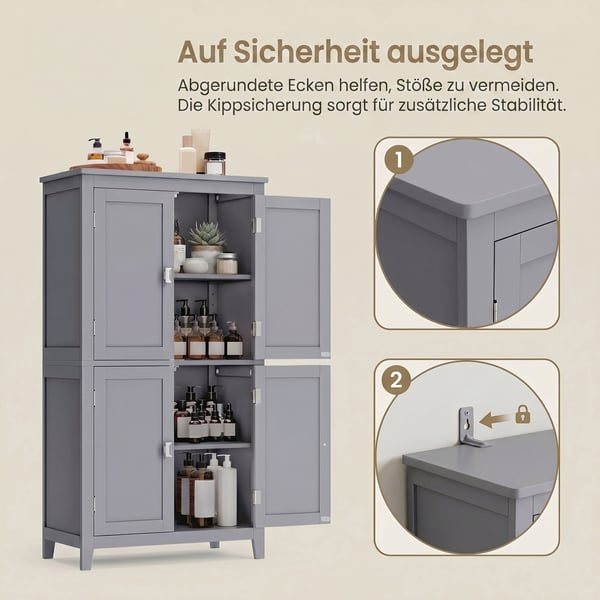 Auf Sicherheit ausgelegt

Abgerundete Ecken helfen, Stöße zu vermeiden. Die Kippsicherung sorgt für zusätzliche Stabilität.

1

2