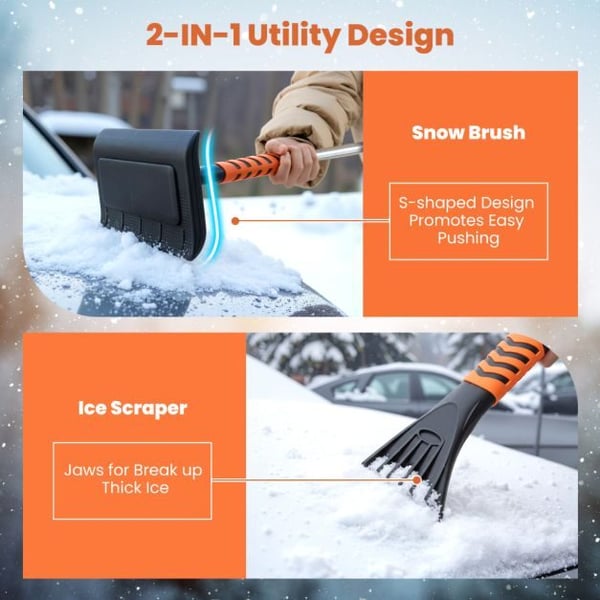 2-IN-1 Utility Design

Snow Brush

S-shaped Design Promotes Easy Pushing

Ice Scraper

Jaws for Break up Thick Ice