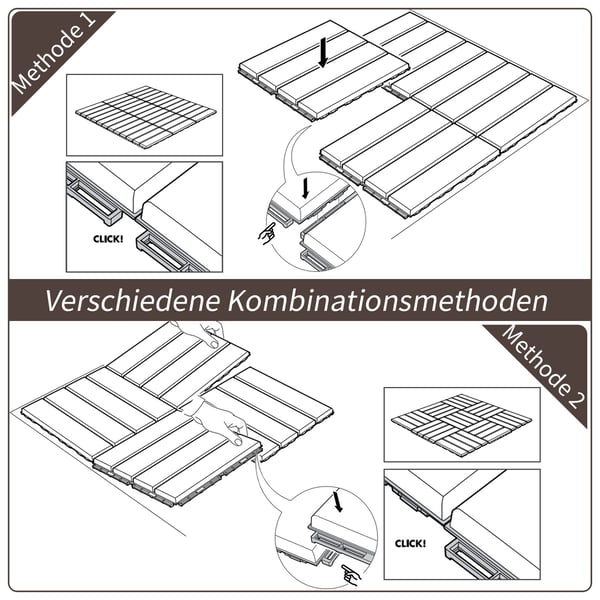 Methode 1

CLICK!

Verschiedene Kombinationsmethoden

Methode 2

CLICK!