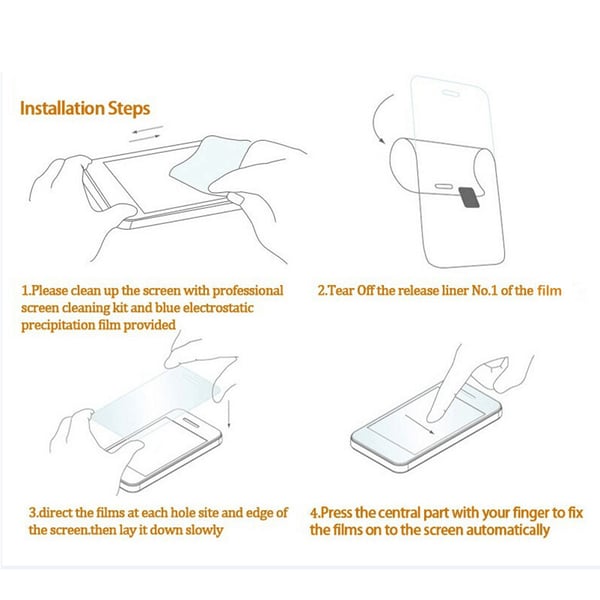 Installation Steps

1.Please clean up the screen with professional screen cleaning kit and blue electrostatic precipitation film provided

2.Tear Off the release liner No.1 of the film

3.direct the films at each hole site and edge of the screen.then lay it down slowly

4.Press the central part with your finger to fix the films on to the screen automatically