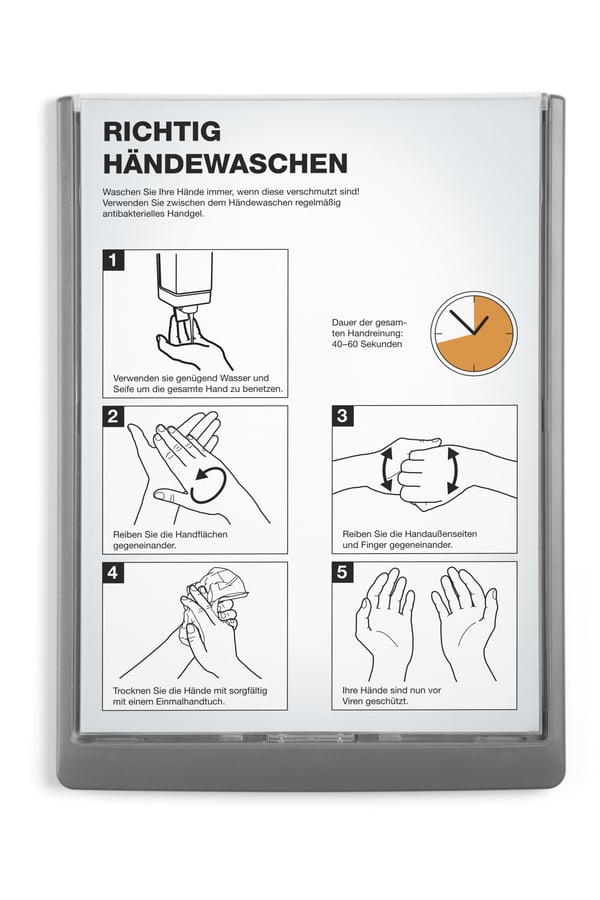 RICHTIG HÄNDEWASCHEN

Waschen Sie Ihre Hände immer, wenn diese verschmutzt sind! Verwenden Sie zwischen dem Händewaschen regelmäßig antibakterielles Handgel.

1

Verwenden sie genügend Wasser und Seife um die gesamte Hand zu benetzen.

Dauer der gesamten Handreinung: 40–60 Sekunden

2

Reiben Sie die Handflächen gegeneinander.

3

Reiben Sie die Handaußenseiten und Finger gegeneinander.

4

Trocknen Sie die Hände mit sorgfältig mit einem Einmalhandtuch.

5

Ihre Hände sind nun vor Viren geschützt.