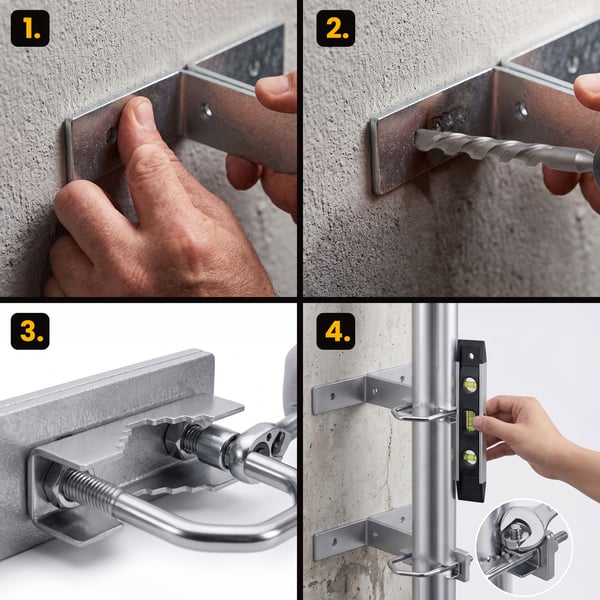 1.

2.

3.

4.