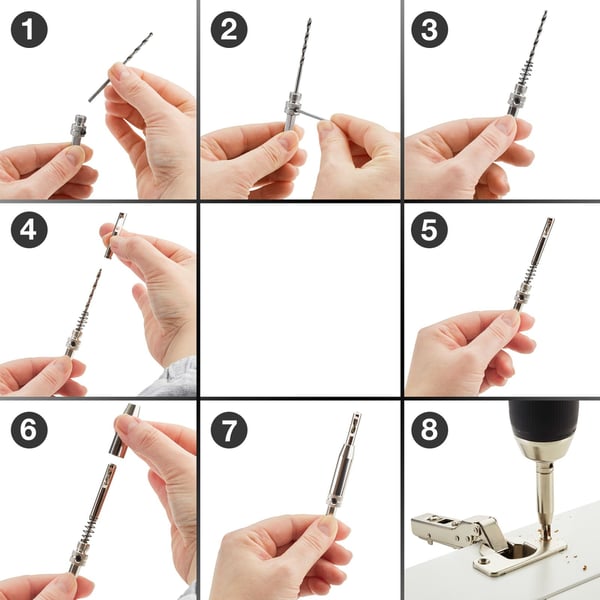 1
2
3
4
5
6
7
8