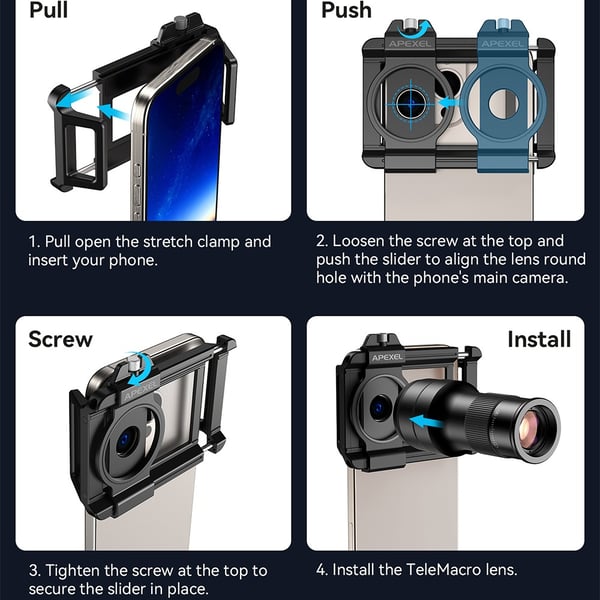 Pull

1. Pull open the stretch clamp and insert your phone.

Push

APEXEL

APEXEL

2. Loosen the screw at the top and push the slider to align the lens round hole with the phone's main camera.

Screw

APEXEL

3. Tighten the screw at the top to secure the slider in place.

Install

APEXEL

4. Install the TeleMacro lens.