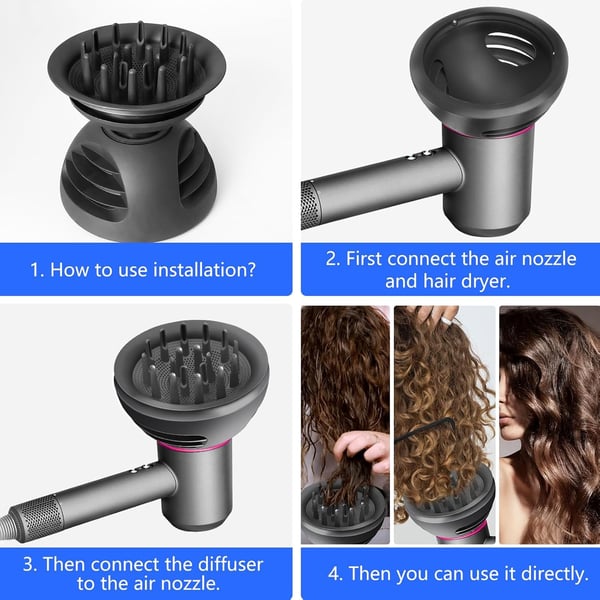 1. How to use installation?

2. First connect the air nozzle and hair dryer.

3. Then connect the diffuser to the air nozzle.

4. Then you can use it directly.