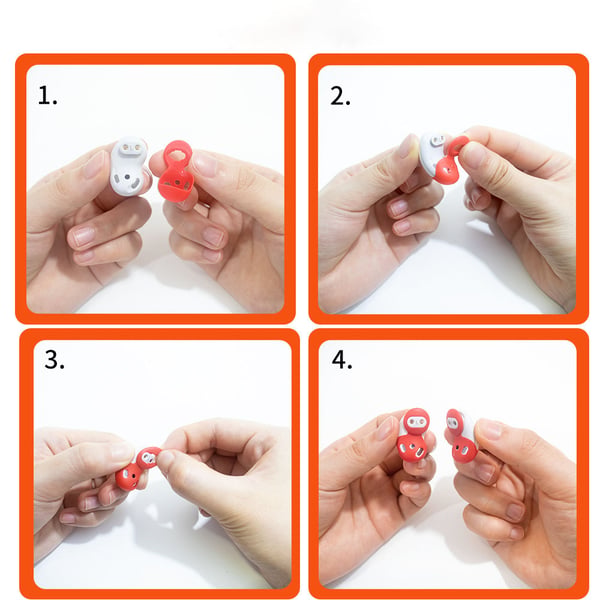 1.

2.

3.

4.