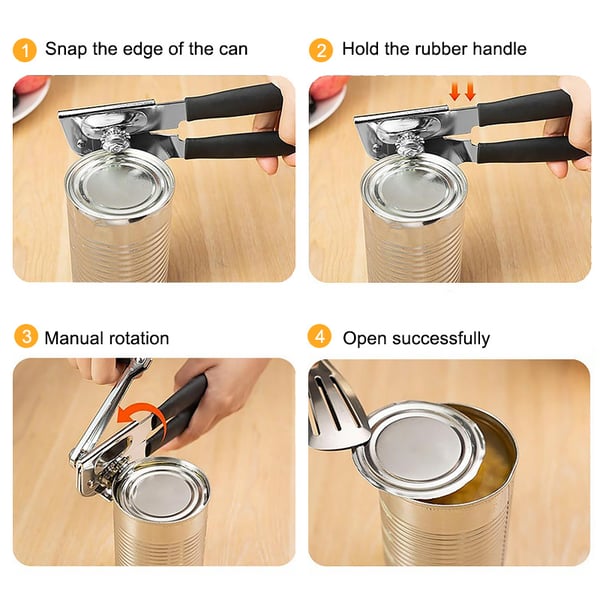 1 Snap the edge of the can

2 Hold the rubber handle

3 Manual rotation

4 Open successfully