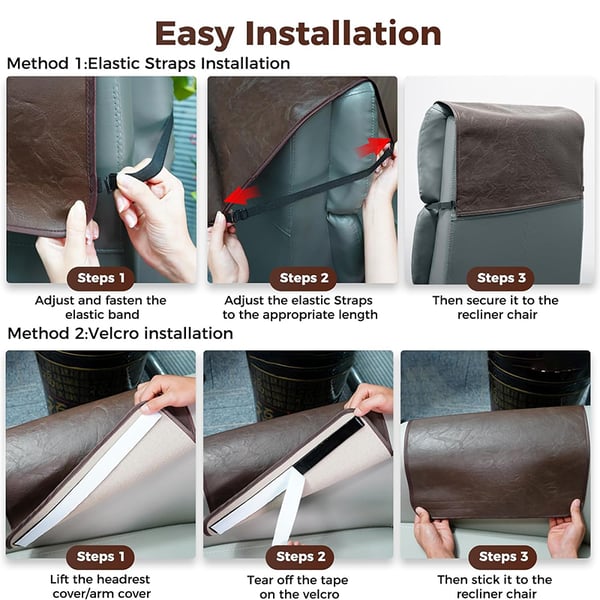 Easy Installation

Method 1:Elastic Straps Installation

Steps 1

Adjust and fasten the elastic band

Steps 2

Adjust the elastic Straps to the appropriate length

Steps 3

Then secure it to the recliner chair

Method 2:Velcro installation

Steps 1

Lift the headrest cover/arm cover

Steps 2

Tear off the tape on the velcro

Steps 3

Then stick it to the recliner chair