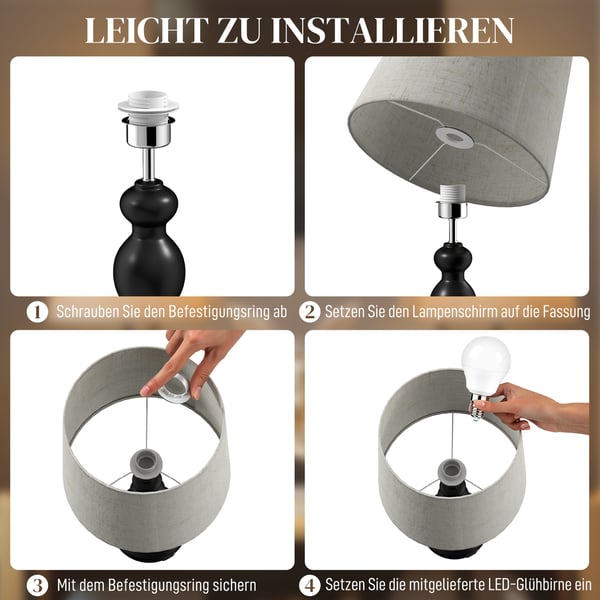 LEICHT ZU INSTALLIEREN

1 Schrauben Sie den Befestigungsring ab

2 Setzen Sie den Lampenschirm auf die Fassung

3 Mit dem Befestigungsring sichern

4 Setzen Sie die mitgelieferte LED-Glühbirne ein