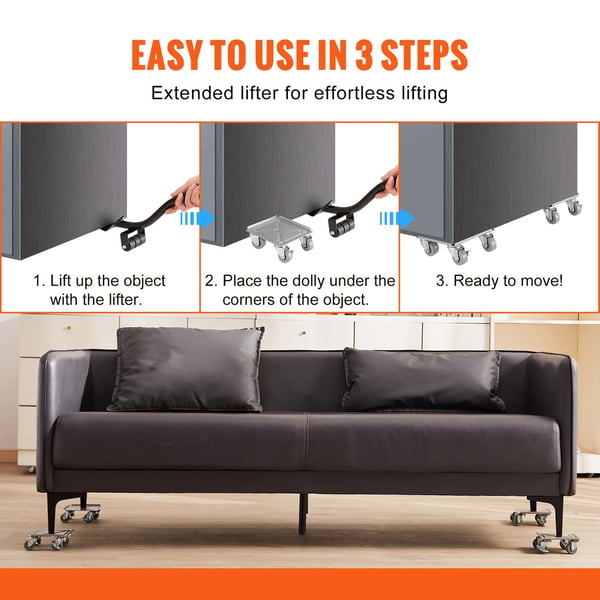 EASY TO USE IN 3 STEPS

Extended lifter for effortless lifting

1. Lift up the object with the lifter.

2. Place the dolly under the corners of the object.

3. Ready to move!